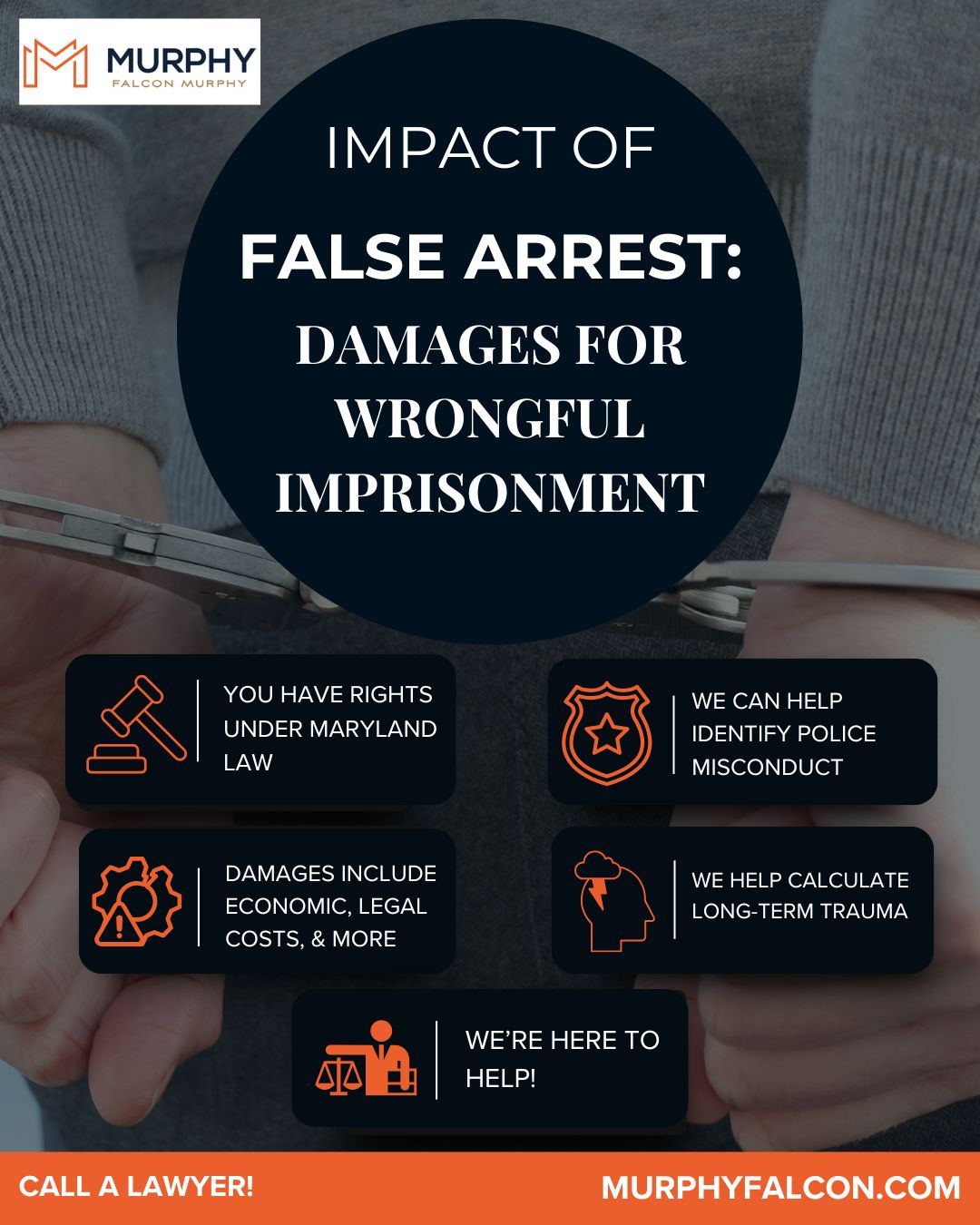 MURPHY
FALCON MURPHY

IMPACT OF
FALSE ARREST:
DAMAGES FOR WRONGFUL IMPRISONMENT

YOU HAVE RIGHTS UNDER MARYLAND LAW

WE CAN HELP IDENTIFY POLICE MISCONDUCT

DAMAGES INCLUDE ECONOMIC, LEGAL COSTS, & MORE

WE HELP CALCULATE LONG-TERM TRAUMA

WE'RE HERE TO HELP!

CALL A LAWYER!
MURPHYFALCON.COM