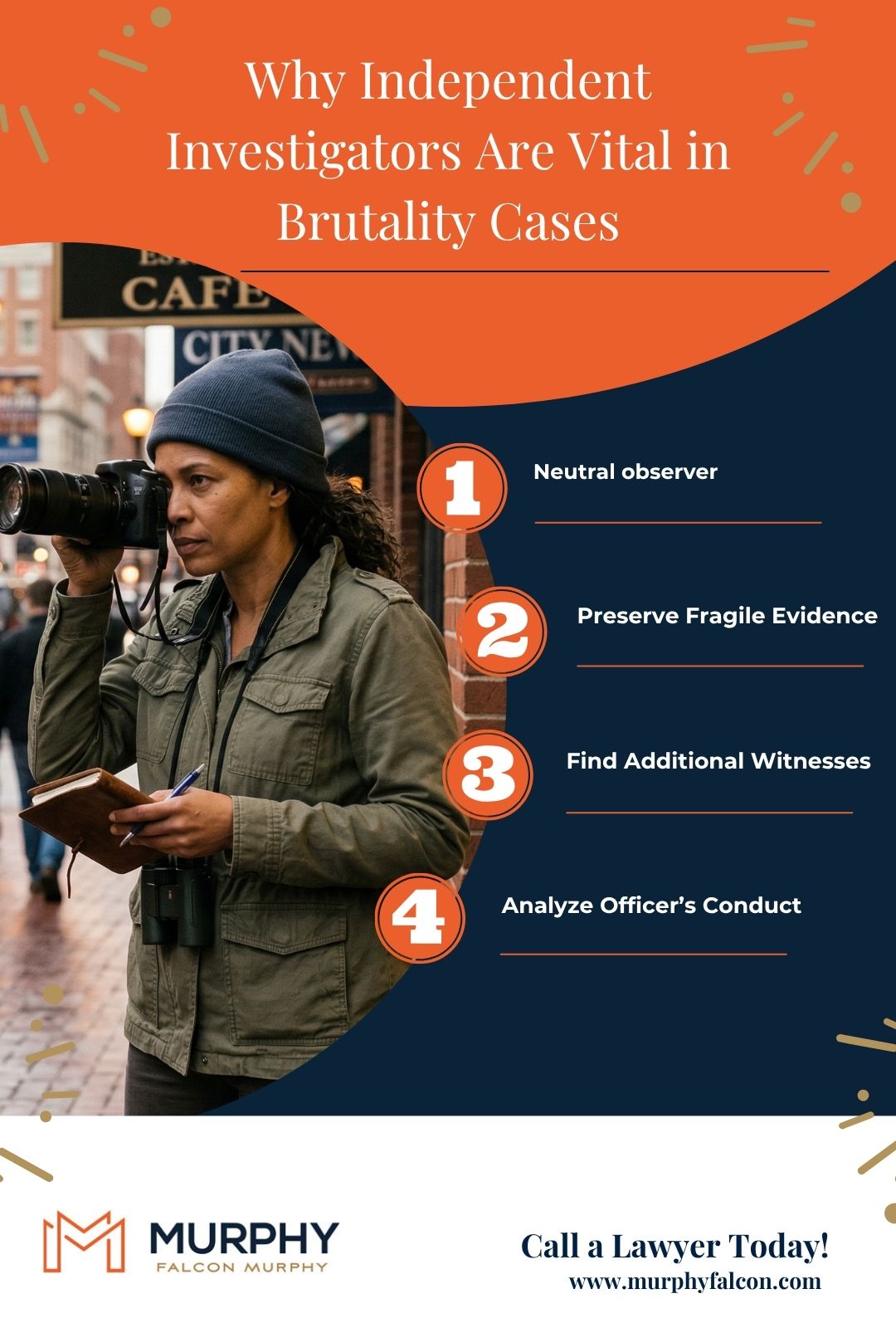 Why Independent Investigators Are Vital in Brutality Cases

CAFE

CITY NEW

1 Neutral observer

2 Preserve Fragile Evidence

3 Find Additional Witnesses

4 Analyze Officer's Conduct

MURPHY
FALCON MURPHY

Call a Lawyer Today!
www.murphyfalcon.com