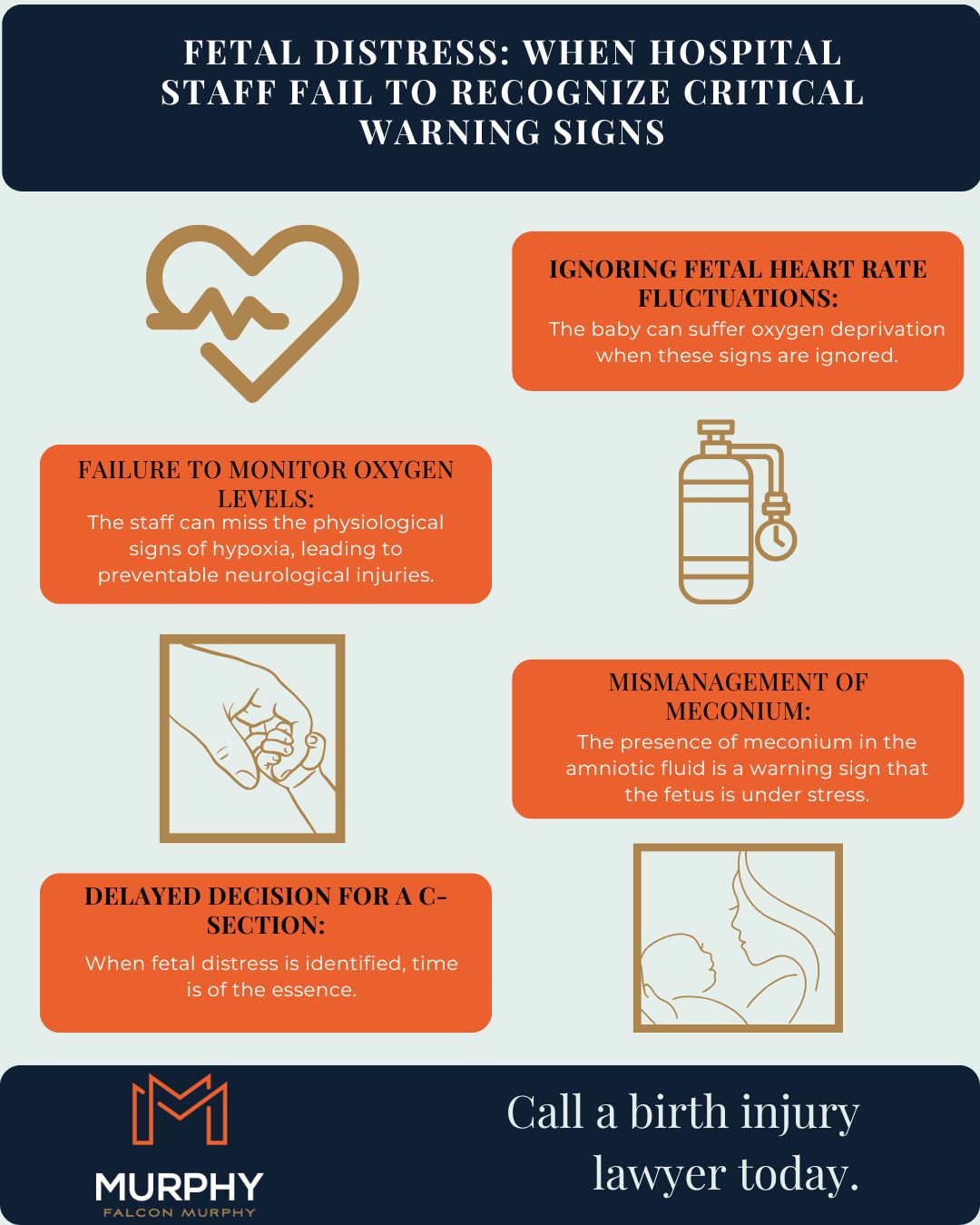 FETAL DISTRESS: WHEN HOSPITAL STAFF FAIL TO RECOGNIZE CRITICAL WARNING SIGNS

IGNORING FETAL HEART RATE FLUCTUATIONS:
The baby can suffer oxygen deprivation when these signs are ignored.

FAILURE TO MONITOR OXYGEN LEVELS:
The staff can miss the physiological signs of hypoxia, leading to preventable neurological injuries.

MISMANAGEMENT OF MECONIUM:
The presence of meconium in the amniotic fluid is a warning sign that the fetus is under stress.

DELAYED DECISION FOR A C-SECTION:
When fetal distress is identified, time is of the essence.

MURPHY
FALCON MURPHY

Call a birth injury lawyer today.