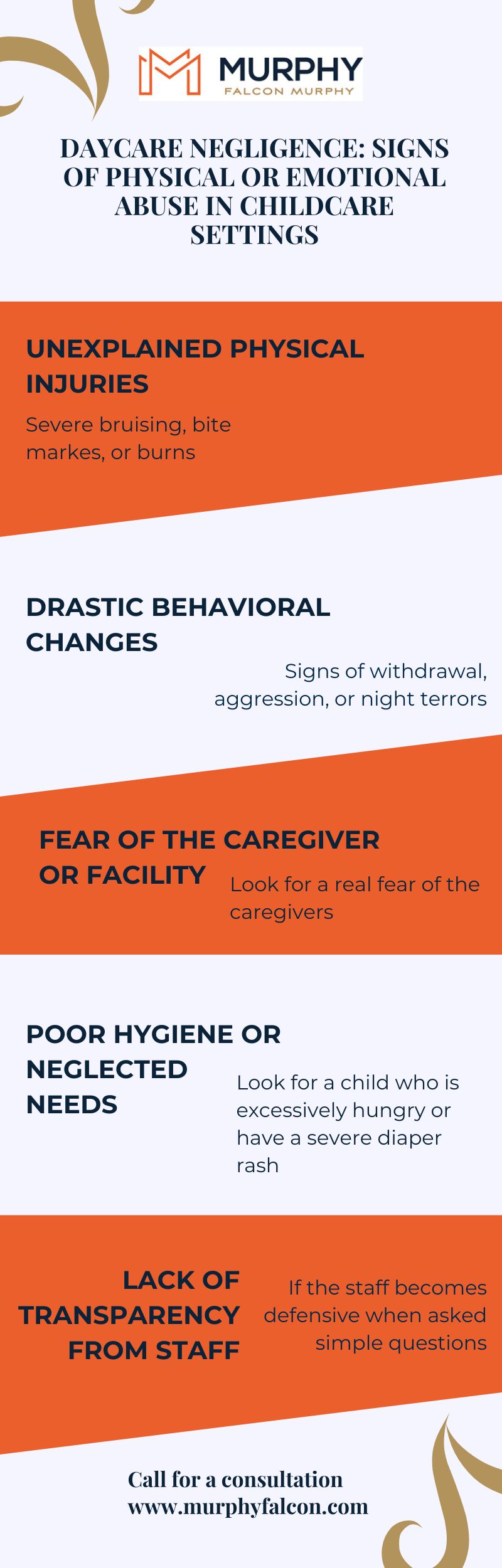 MURPHY
FALCON MURPHY

DAYCARE NEGLIGENCE: SIGNS OF PHYSICAL OR EMOTIONAL ABUSE IN CHILDCARE SETTINGS

UNEXPLAINED PHYSICAL INJURIES

Severe bruising, bite markes, or burns

DRASTIC BEHAVIORAL CHANGES

Signs of withdrawal, aggression, or night terrors

FEAR OF THE CAREGIVER OR FACILITY

Look for a real fear of the caregivers

POOR HYGIENE OR NEGLECTED NEEDS

Look for a child who is excessively hungry or have a severe diaper rash

LACK OF TRANSPARENCY FROM STAFF

If the staff becomes defensive when asked simple questions

Call for a consultation
www.murphyfalcon.com