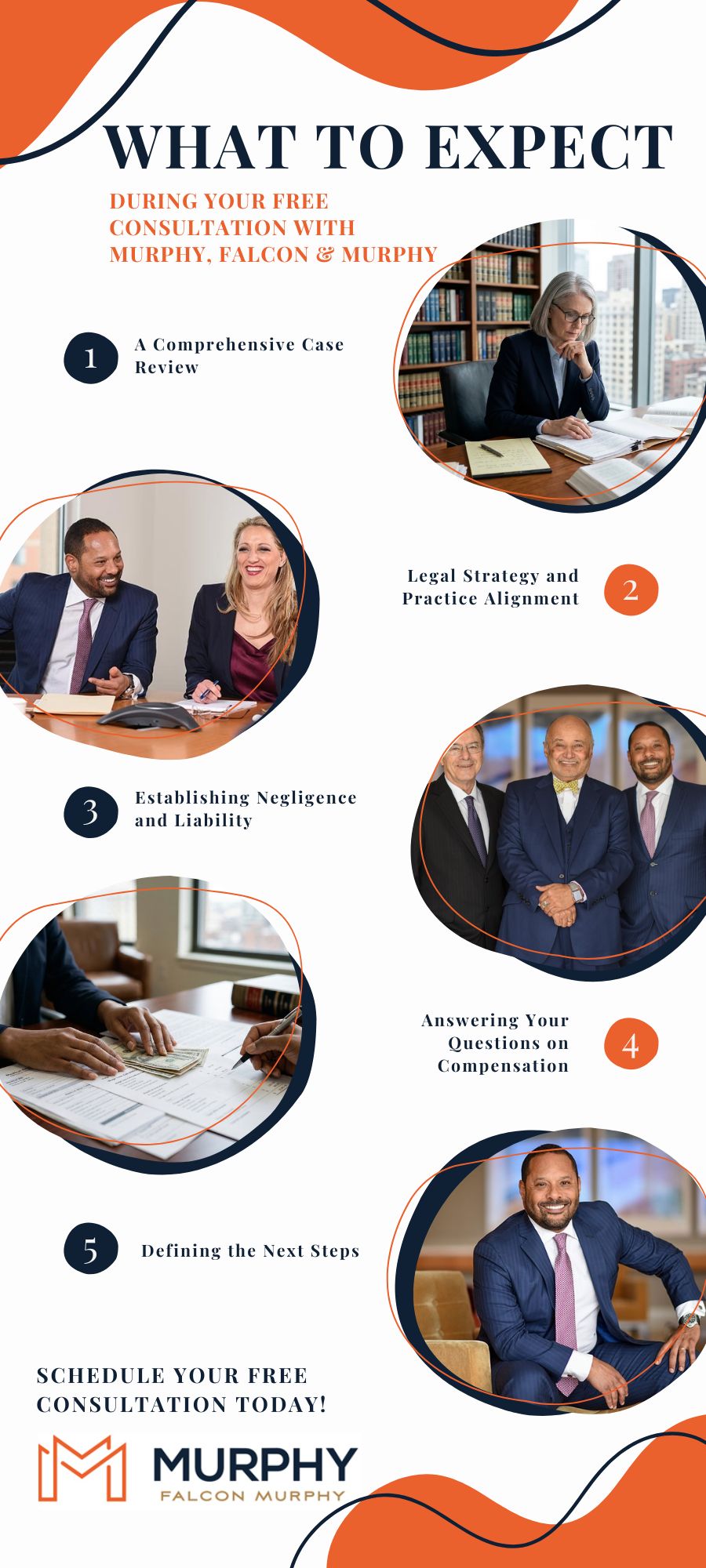 WHAT TO EXPECT

DURING YOUR FREE CONSULTATION WITH MURPHY, FALCON & MURPHY

1 A Comprehensive Case Review

Legal Strategy and Practice Alignment 2

3 Establishing Negligence and Liability

Answering Your Questions on Compensation 4

5 Defining the Next Steps

SCHEDULE YOUR FREE CONSULTATION TODAY!

MURPHY
FALCON MURPHY