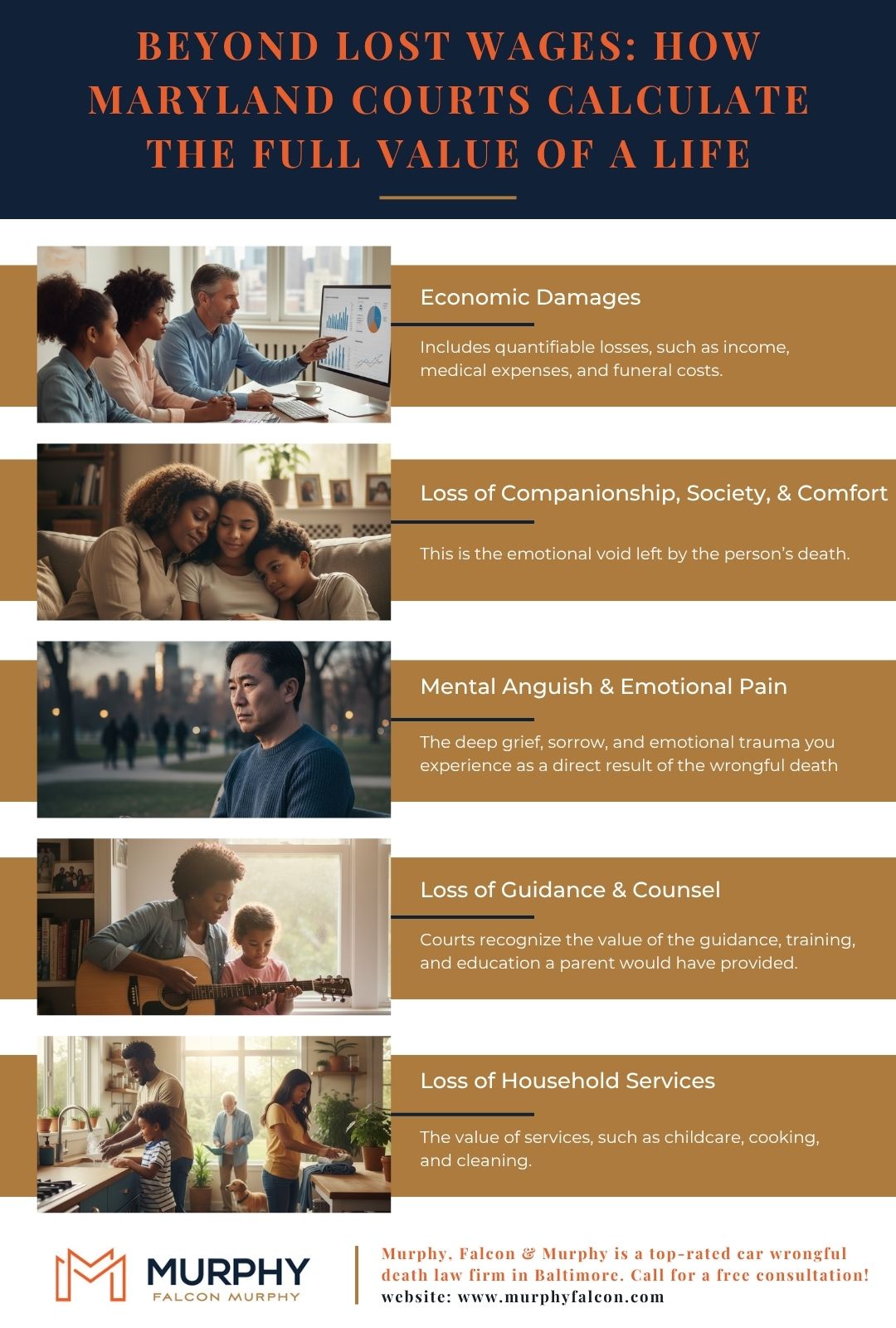 BEYOND LOST WAGES: HOW MARYLAND COURTS CALCULATE THE FULL VALUE OF A LIFE

Economic Damages

Includes quantifiable losses, such as income, medical expenses, and funeral costs.

Loss of Companionship, Society, & Comfort

This is the emotional void left by the person's death.

Mental Anguish & Emotional Pain

The deep grief, sorrow, and emotional trauma you experience as a direct result of the wrongful death

Loss of Guidance & Counsel

Courts recognize the value of the guidance, training, and education a parent would have provided.

Loss of Household Services

The value of services, such as childcare, cooking, and cleaning.

MURPHY
FALCON MURPHY

Murphy, Falcon & Murphy is a top-rated car wrongful death law firm in Baltimore. Call for a free consultation!
website: www.murphyfalcon.com