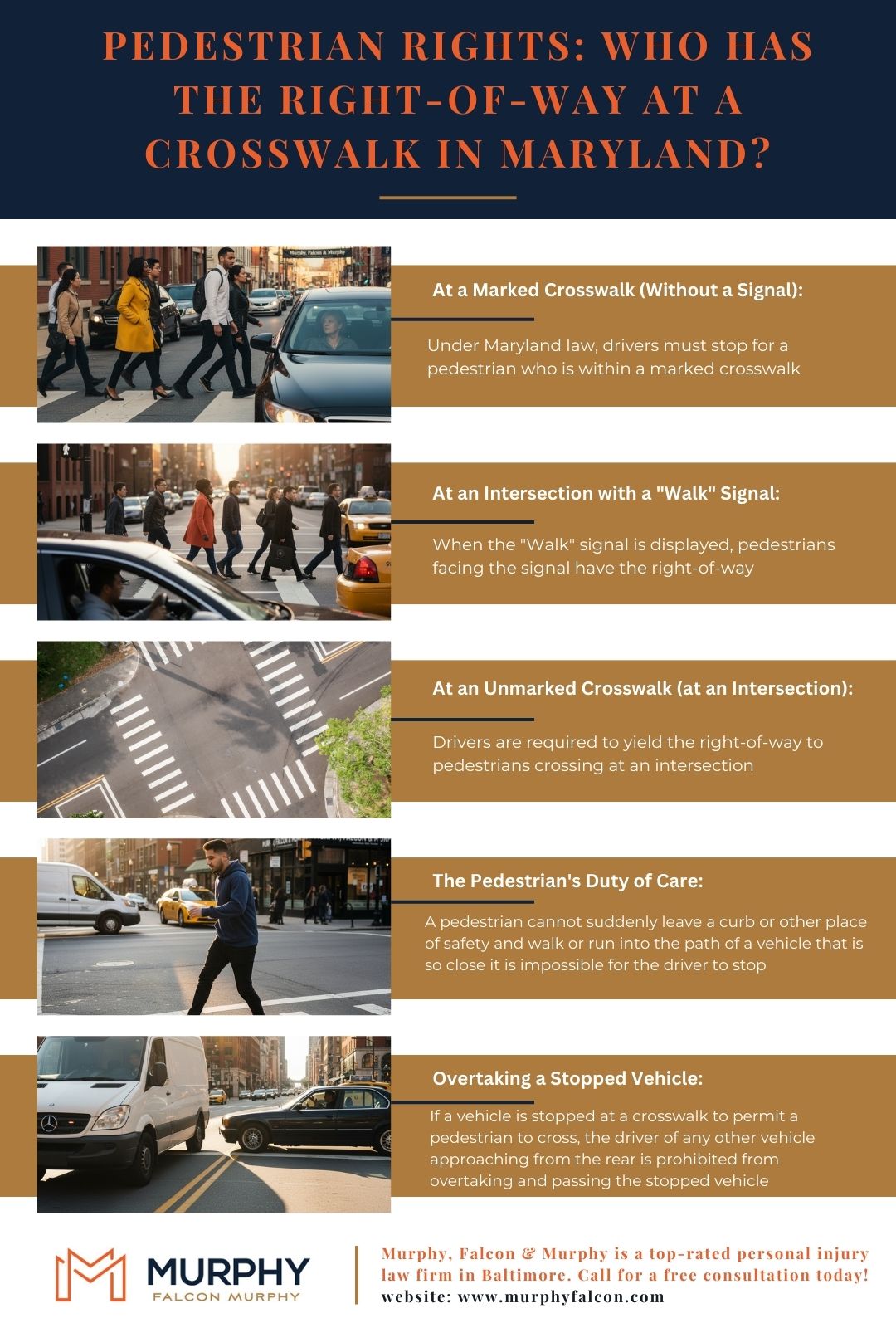 PEDESTRIAN RIGHTS: WHO HAS THE RIGHT-OF-WAY AT A CROSSWALK IN MARYLAND?

Murphy, Falcon & Murphy

At a Marked Crosswalk (Without a Signal):

Under Maryland law, drivers must stop for a pedestrian who is within a marked crosswalk

At an Intersection with a "Walk" Signal:

When the "Walk" signal is displayed, pedestrians facing the signal have the right-of-way

At an Unmarked Crosswalk (at an Intersection):

Drivers are required to yield the right-of-way to pedestrians crossing at an intersection

The Pedestrian's Duty of Care:

A pedestrian cannot suddenly leave a curb or other place of safety and walk or run into the path of a vehicle that is so close it is impossible for the driver to stop

Overtaking a Stopped Vehicle:

If a vehicle is stopped at a crosswalk to permit a pedestrian to cross, the driver of any other vehicle approaching from the rear is prohibited from overtaking and passing the stopped vehicle

MURPHY
FALCON MURPHY

Murphy, Falcon & Murphy is a top-rated personal injury law firm in Baltimore. Call for a free consultation today!
website: www.murphyfalcon.com