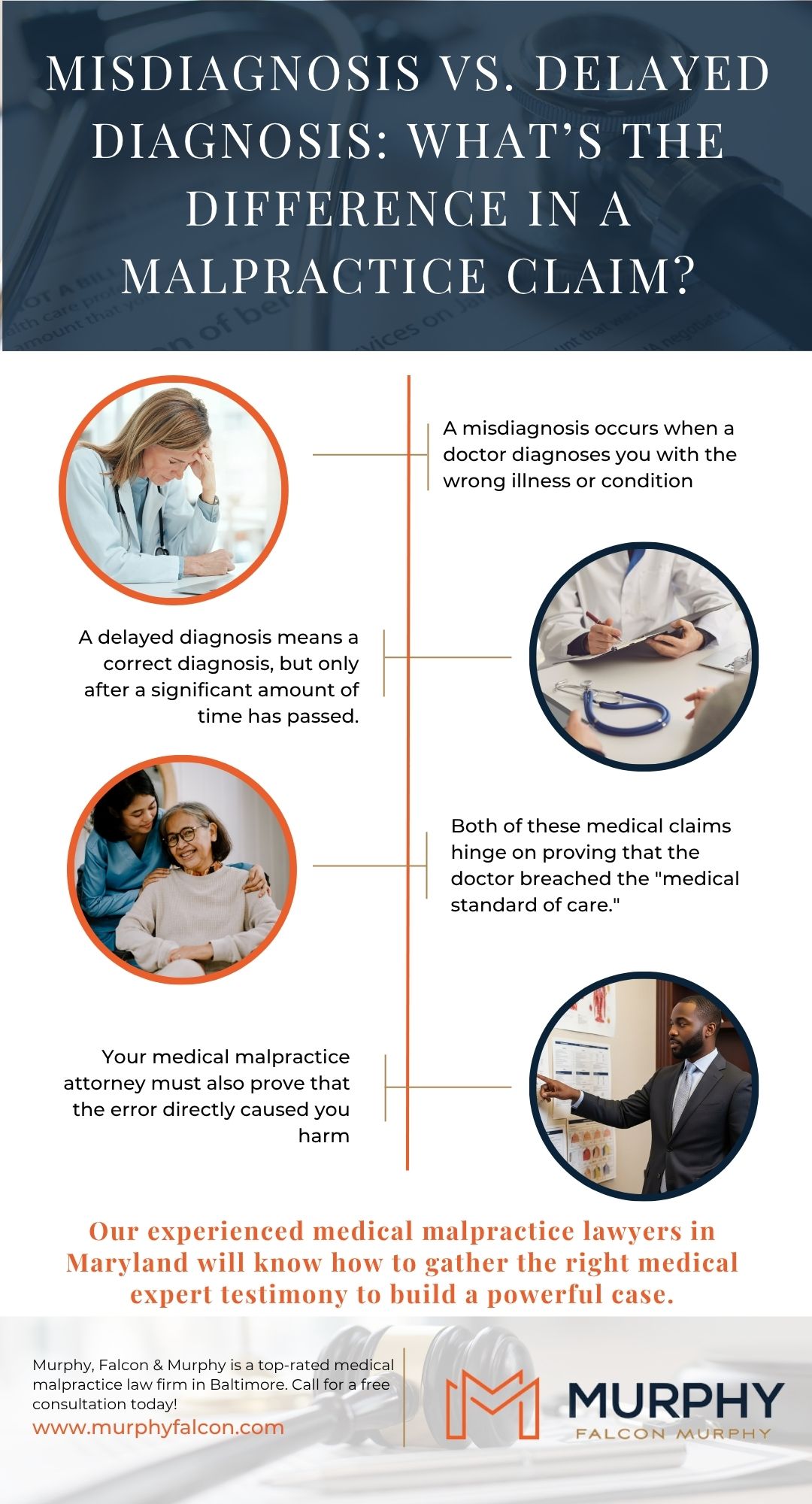 MISDIAGNOSIS VS. DELAYED DIAGNOSIS: WHAT'S THE DIFFERENCE IN A MALPRACTICE CLAIM?

A misdiagnosis occurs when a doctor diagnoses you with the wrong illness or condition

A delayed diagnosis means a correct diagnosis, but only after a significant amount of time has passed.

Both of these medical claims hinge on proving that the doctor breached the "medical standard of care."

Your medical malpractice attorney must also prove that the error directly caused you harm

Our experienced medical malpractice lawyers in Maryland will know how to gather the right medical expert testimony to build a powerful case.

Murphy, Falcon & Murphy is a top-rated medical malpractice law firm in Baltimore. Call for a free consultation today!
www.murphyfalcon.com

MURPHY
FALCON MURPHY