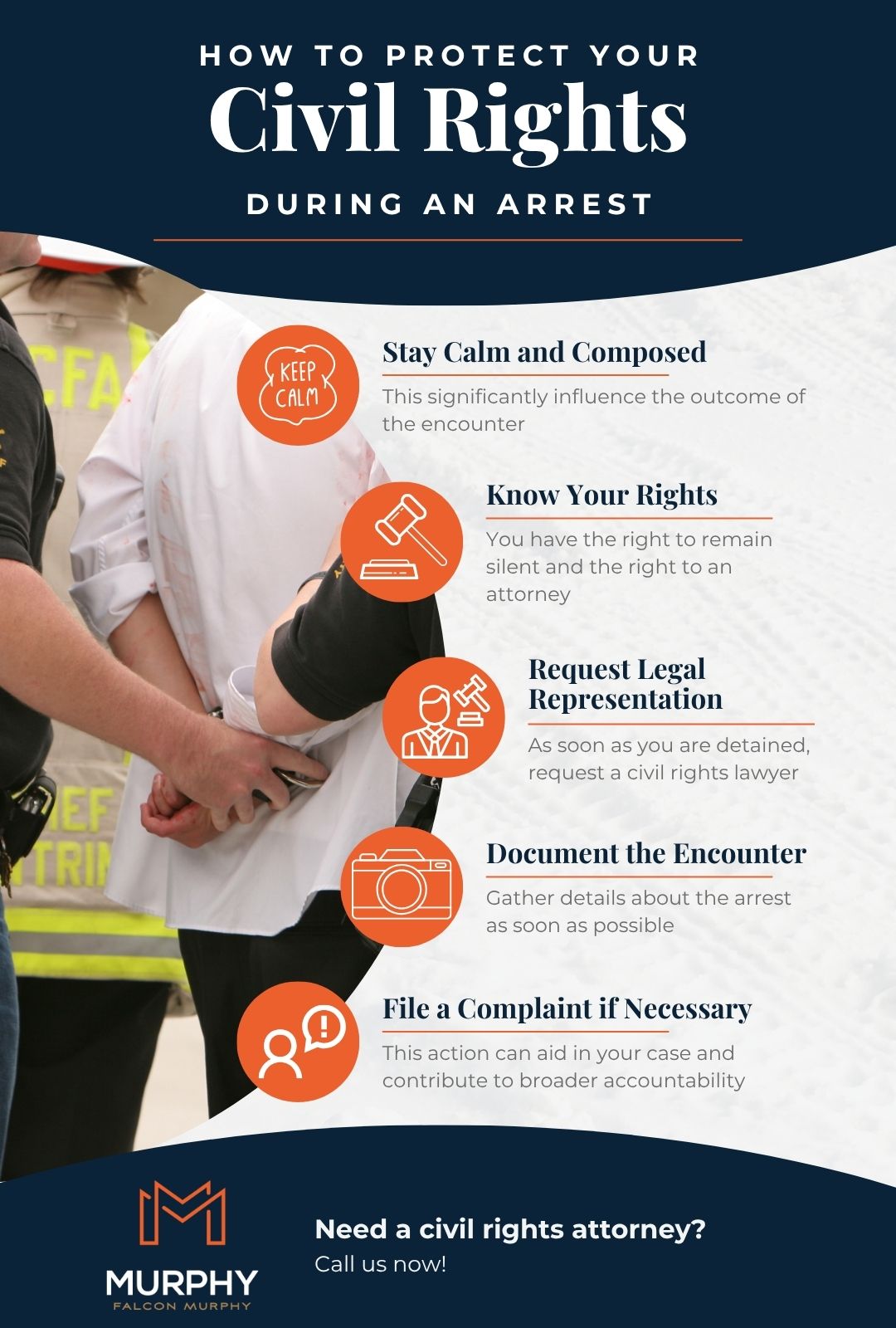 HOW TO PROTECT YOUR
Civil Rights
DURING AN ARREST

KEEP CALM

Stay Calm and Composed

This significantly influence the outcome of the encounter

Know Your Rights

You have the right to remain silent and the right to an attorney

Request Legal Representation

As soon as you are detained, request a civil rights lawyer

Document the Encounter

Gather details about the arrest as soon as possible

File a Complaint if Necessary

This action can aid in your case and contribute to broader accountability

MURPHY
FALCON MURPHY

Need a civil rights attorney?
Call us now!