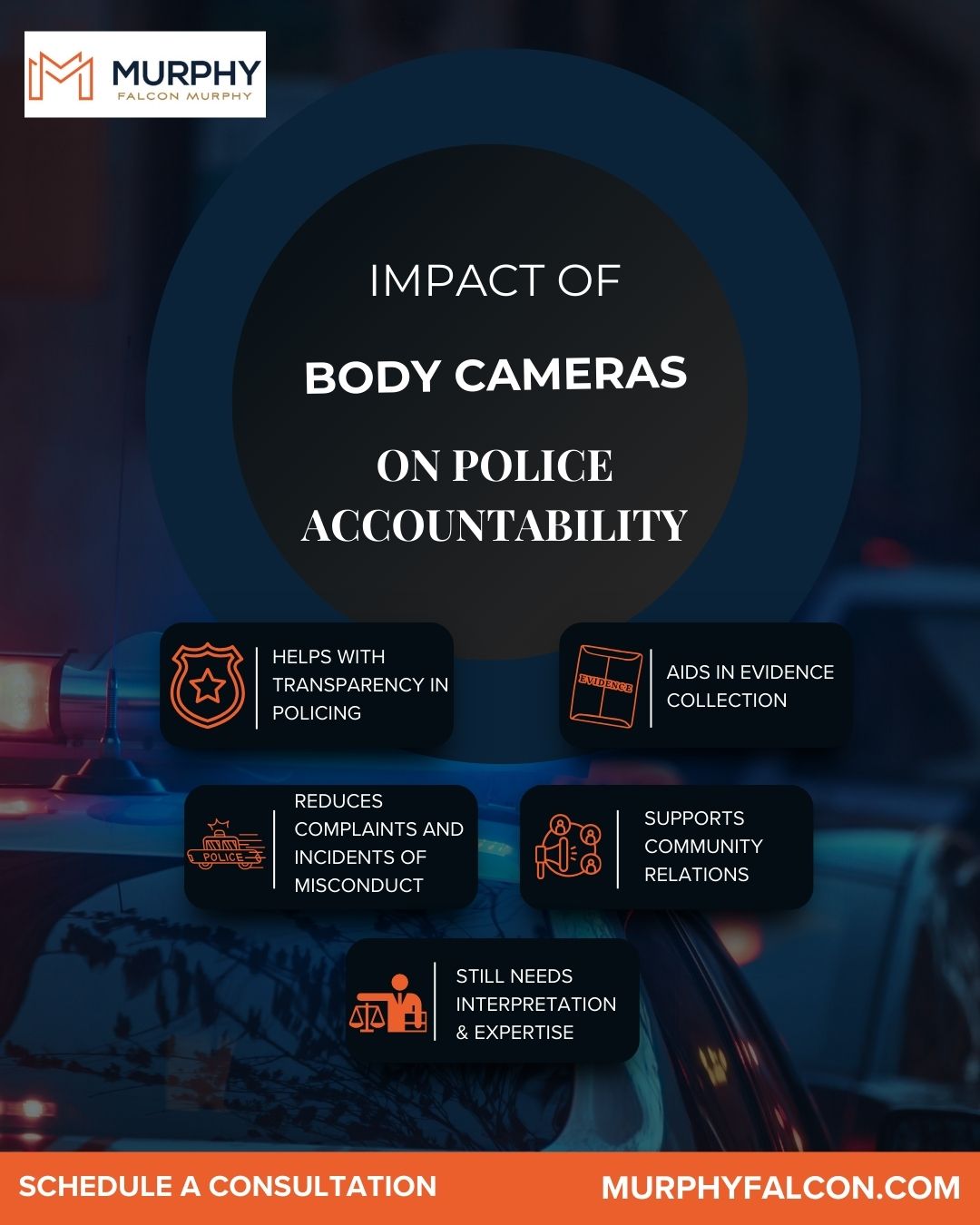 MURPHY
FALCON MURPHY

IMPACT OF
BODY CAMERAS
ON POLICE ACCOUNTABILITY

HELPS WITH TRANSPARENCY IN POLICING

EVIDENCE

AIDS IN EVIDENCE COLLECTION

POLICE

REDUCES COMPLAINTS AND INCIDENTS OF MISCONDUCT

SUPPORTS COMMUNITY RELATIONS

STILL NEEDS INTERPRETATION & EXPERTISE

SCHEDULE A CONSULTATION

MURPHYFALCON.COM