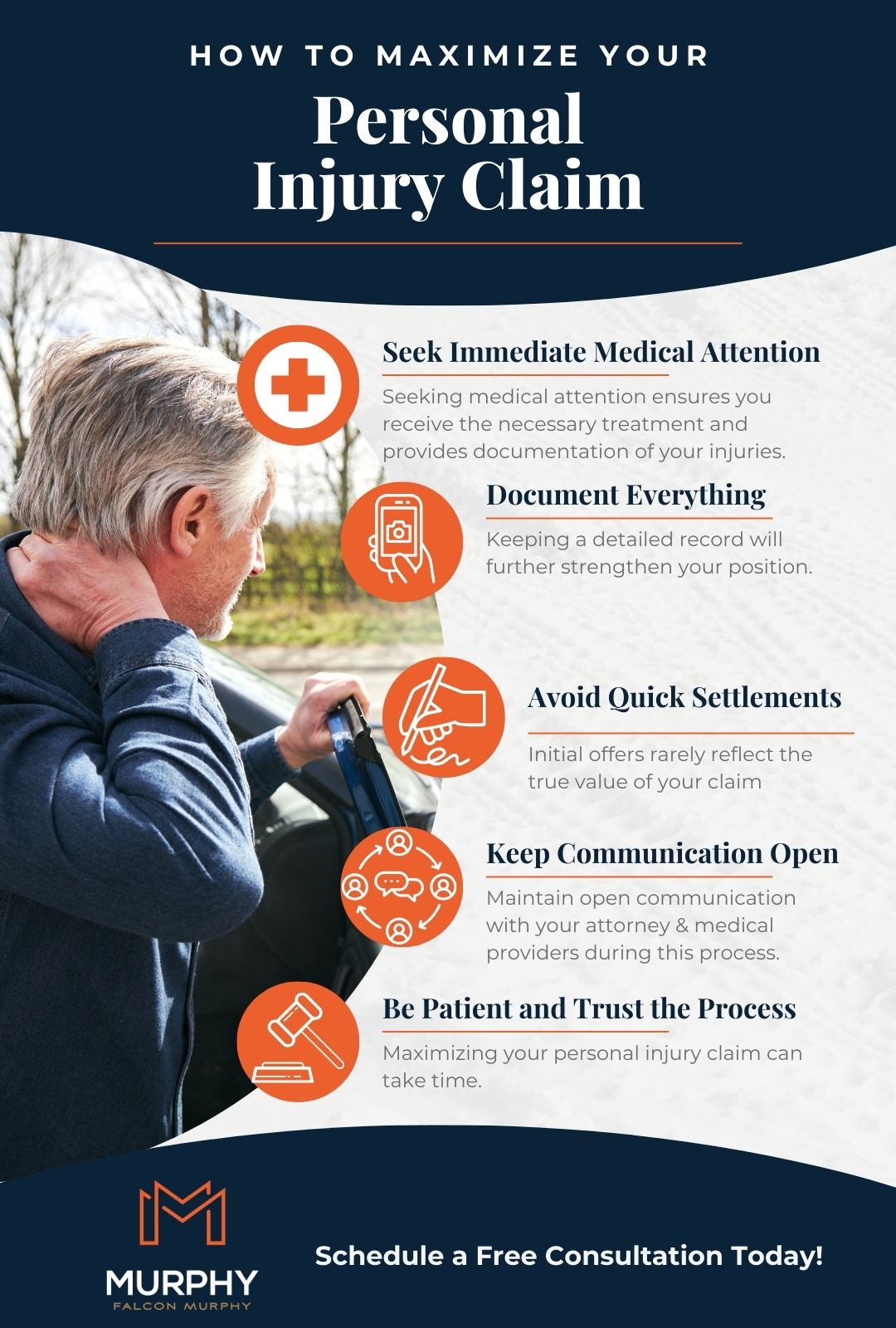 HOW TO MAXIMIZE YOUR

Personal Injury Claim

Seek Immediate Medical Attention

Seeking medical attention ensures you receive the necessary treatment and provides documentation of your injuries.

Document Everything

Keeping a detailed record will further strengthen your position.

Avoid Quick Settlements

Initial offers rarely reflect the true value of your claim

Keep Communication Open

Maintain open communication with your attorney & medical providers during this process.

Be Patient and Trust the Process

Maximizing your personal injury claim can take time.

MURPHY
FALCON MURPHY

Schedule a Free Consultation Today!