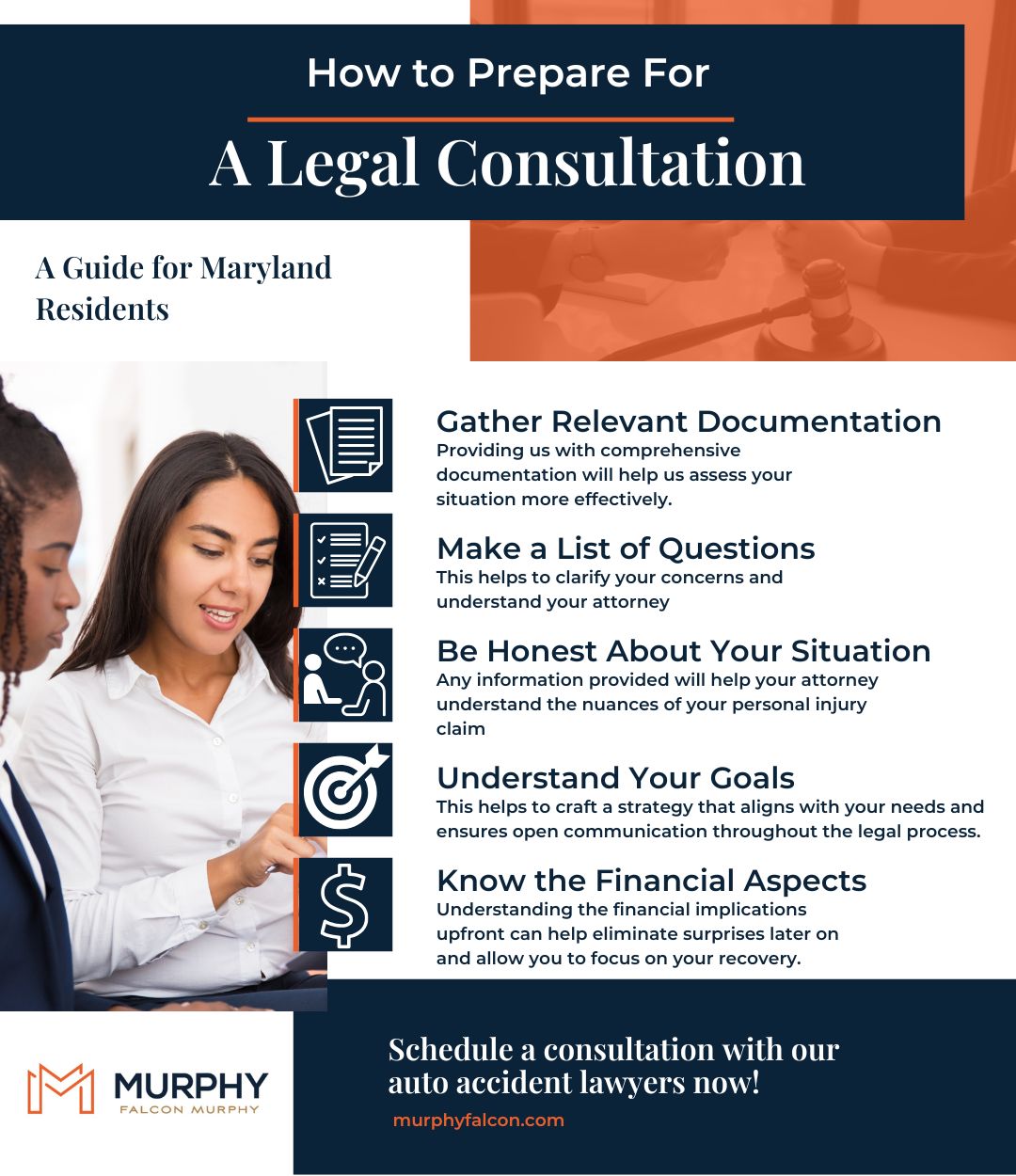 How to Prepare For

A Legal Consultation

A Guide for Maryland Residents

Gather Relevant Documentation
Providing us with comprehensive documentation will help us assess your situation more effectively.

Make a List of Questions
This helps to clarify your concerns and understand your attorney

Be Honest About Your Situation
Any information provided will help your attorney understand the nuances of your personal injury claim

Understand Your Goals
This helps to craft a strategy that aligns with your needs and ensures open communication throughout the legal process.

Know the Financial Aspects
Understanding the financial implications upfront can help eliminate surprises later on and allow you to focus on your recovery.

MURPHY
FALCON MURPHY

Schedule a consultation with our auto accident lawyers now!

murphyfalcon.com