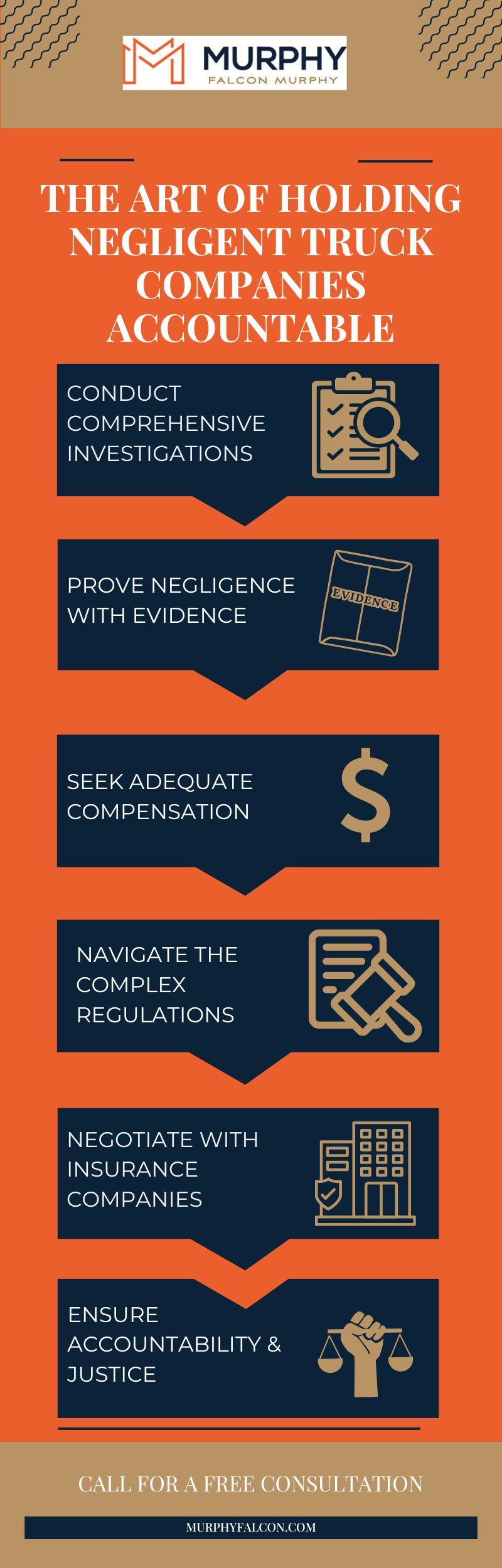 MURPHY
FALCON MURPHY

THE ART OF HOLDING NEGLIGENT TRUCK COMPANIES ACCOUNTABLE

CONDUCT COMPREHENSIVE INVESTIGATIONS

PROVE NEGLIGENCE WITH EVIDENCE

EVIDENCE

SEEK ADEQUATE COMPENSATION

$

NAVIGATE THE COMPLEX REGULATIONS

NEGOTIATE WITH INSURANCE COMPANIES

ENSURE ACCOUNTABILITY & JUSTICE

CALL FOR A FREE CONSULTATION

MURPHYFALCON.COM