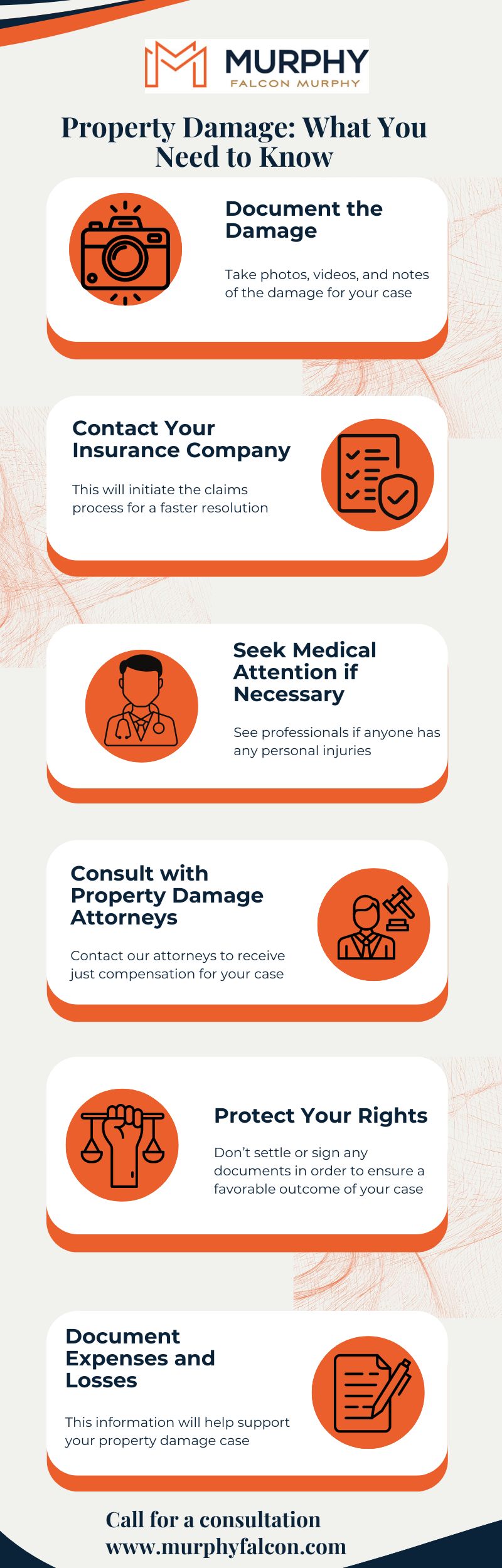 MURPHY
FALCON MURPHY

Property Damage: What You Need to Know

Document the Damage

Take photos, videos, and notes of the damage for your case

Contact Your Insurance Company

This will initiate the claims process for a faster resolution

Seek Medical Attention if Necessary

See professionals if anyone has any personal injuries

Consult with Property Damage Attorneys

Contact our attorneys to receive just compensation for your case

Protect Your Rights

Don't settle or sign any documents in order to ensure a favorable outcome of your case

Document Expenses and Losses

This information will help support your property damage case

Call for a consultation
www.murphyfalcon.com