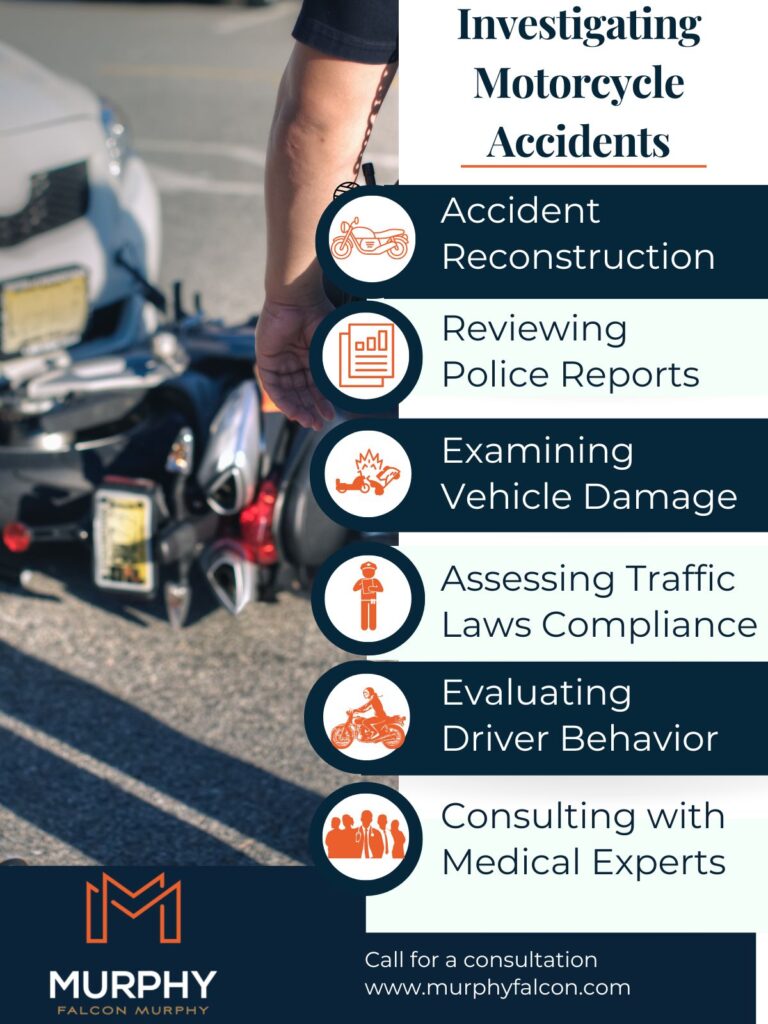 Investigating Motorcycle Accidents

Accident Reconstruction

Reviewing Police Reports

Examining Vehicle Damage

Assessing Traffic Laws Compliance

Evaluating Driver Behavior

Consulting with Medical Experts

MURPHY
FALCON MURPHY

Call for a consultation
www.murphyfalcon.com