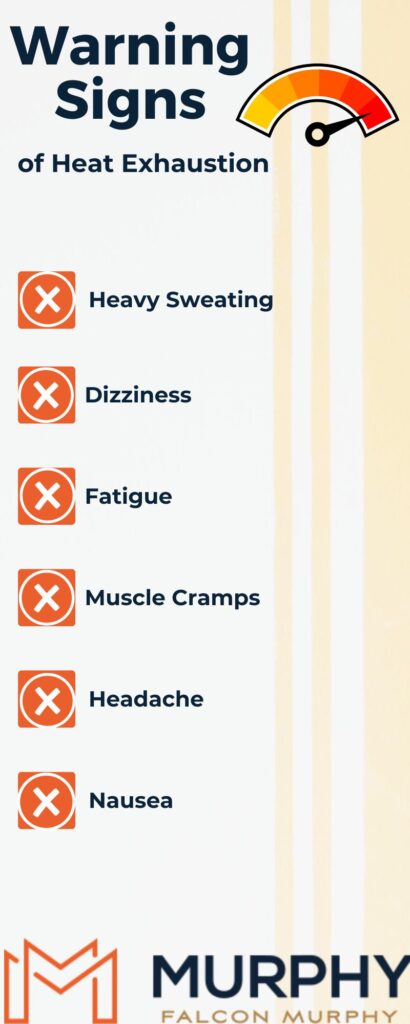 Warning Signs
of Heat Exhaustion

Heavy Sweating

Dizziness

Fatigue

Muscle Cramps

Headache

Nausea

MURPHY
FALCON MURPHY