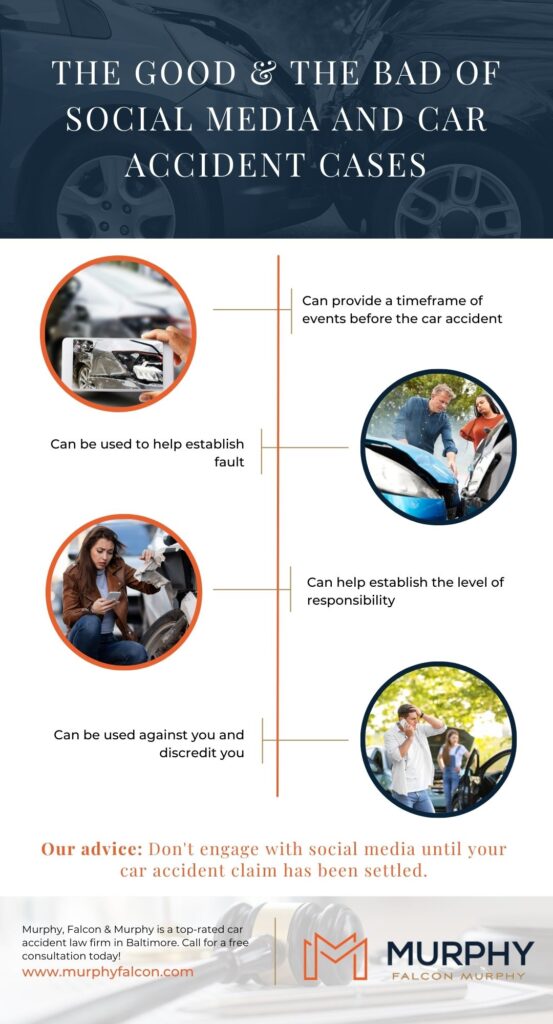 THE GOOD & THE BAD OF SOCIAL MEDIA AND CAR ACCIDENT CASES

Can provide a timeframe of events before the car accident

Can be used to help establish fault

Can help establish the level of responsibility

Can be used against you and discredit you

Our advice: Don't engage with social media until your car accident claim has been settled.

Murphy, Falcon & Murphy is a top-rated car accident law firm in Baltimore. Call for a free consultation today!
www.murphyfalcon.com

MURPHY
FALCON MURPHY