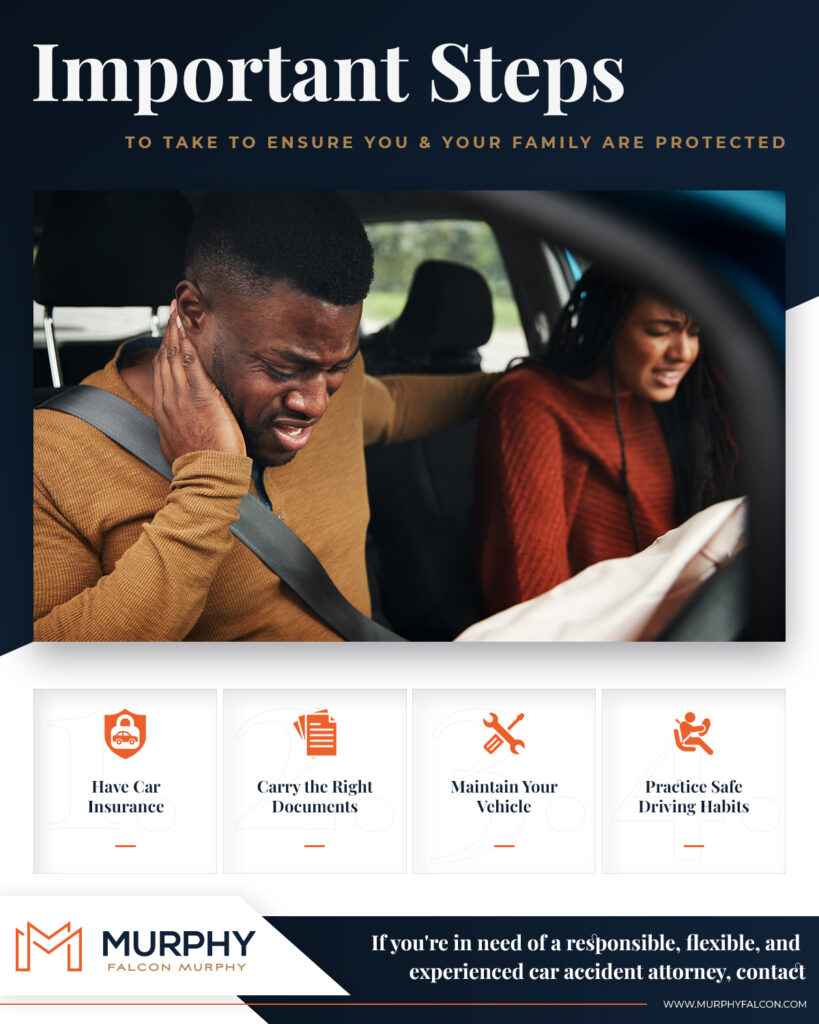 Important Steps

TO TAKE TO ENSURE YOU & YOUR FAMILY ARE PROTECTED

1. Have Car Insurance

2. Carry the Right Documents

3. Maintain Your Vehicle

4. Practice Safe Driving Habits

MURPHY
FALCON MURPHY

If you're in need of a responsible, flexible, and experienced car accident attorney, contact

WWW.MURPHYFALCON.COM