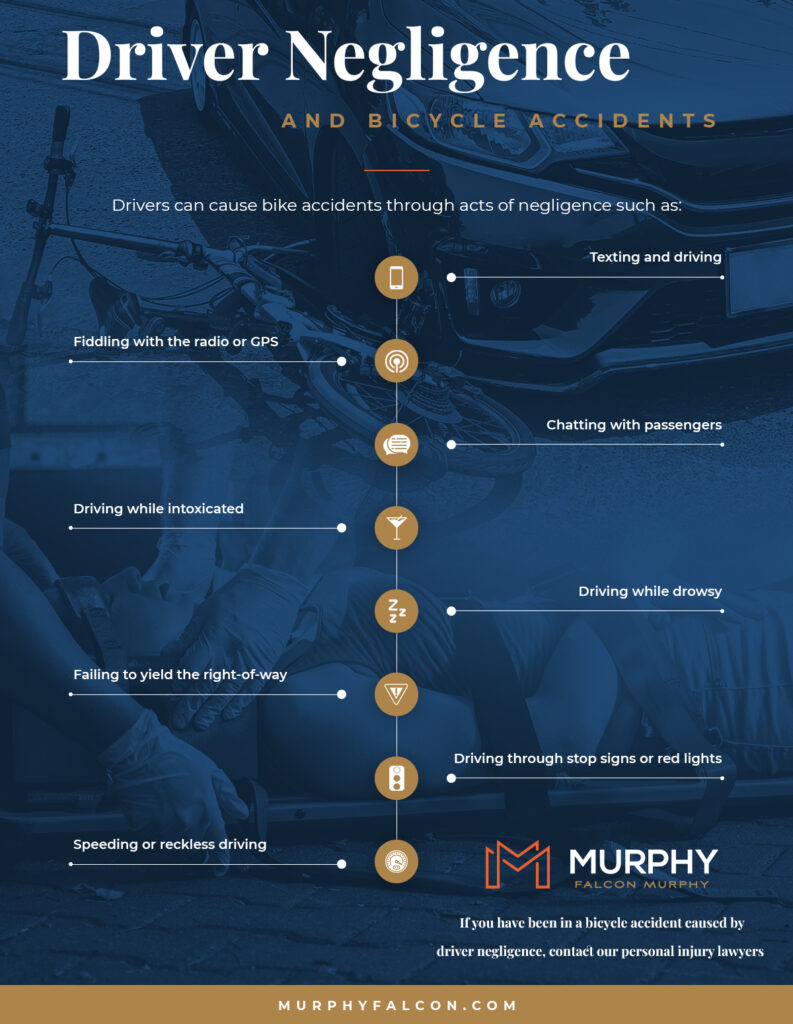 Driver Negligence

AND BICYCLE ACCIDENTS

Drivers can cause bike accidents through acts of negligence such as:

Texting and driving

Fiddling with the radio or GPS

Chatting with passengers

Driving while intoxicated

Driving while drowsy

Failing to yield the right-of-way

Driving through stop signs or red lights

Speeding or reckless driving

MURPHY
FALCON MURPHY

If you have been in a bicycle accident caused by driver negligence, contact our personal injury lawyers

MURPHYFALCON.COM